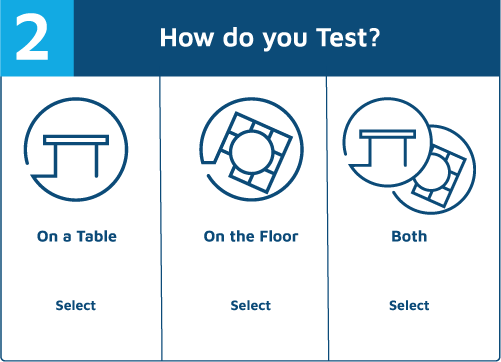 2

How do you Test?

On a Table

Select

On the Floor

Select

Both

Select